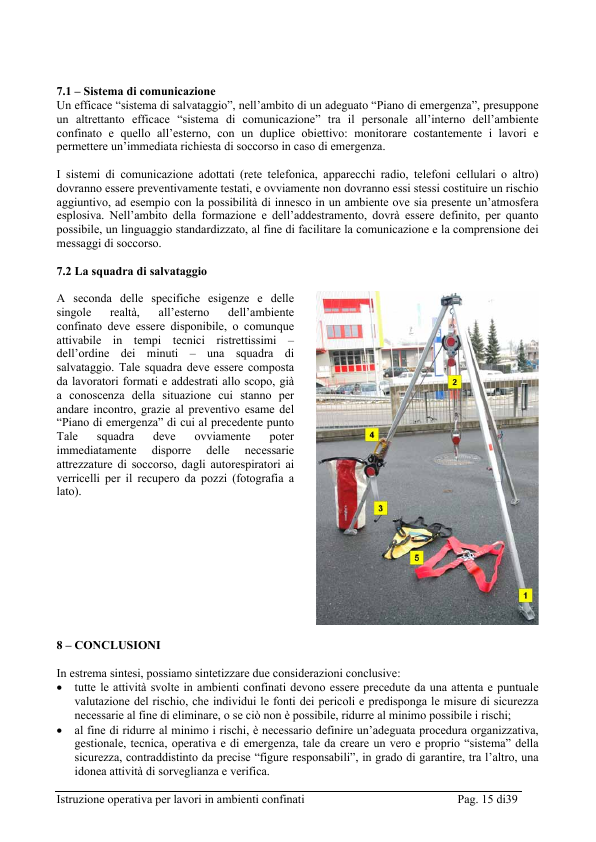 **7.1 – Sistema di comunicazione**
Un efficace “sistema di salvataggio”, nell’ambito di un adeguato “Piano di emergenza”, presuppone un altrettanto efficace “sistema di comunicazione” tra il personale all’interno dell’ambiente confinato e quello all’esterno, con un duplice obiettivo: monitorare costantemente i lavori e permettere un’immediata richiesta di soccorso in caso di emergenza.

I sistemi di comunicazione adottati (rete telefonica, apparecchi radio, telefoni cellulari o altro) dovranno essere preventivamente testati, e ovviamente non dovranno essi stessi costituire un rischio aggiuntivo, ad esempio con la possibilità di innesco in un ambiente ove sia presente un’atmosfera esplosiva. Nell’ambito della formazione e dell’addestramento, dovrà essere definito, per quanto possibile, un linguaggio standardizzato, al fine di facilitare la comunicazione e la comprensione dei messaggi di soccorso.

**7.2 La squadra di salvataggio**

A seconda delle specifiche esigenze e delle singole realtà, all’esterno dell’ambiente confinato deve essere disponibile, o comunque attivabile in tempi tecnici ristrettissimi – dell’ordine dei minuti – una squadra di salvataggio. Tale squadra deve essere composta da lavoratori formati e addestrati allo scopo, già a conoscenza della situazione cui stanno per andare incontro, grazie al preventivo esame del “Piano di emergenza” di cui al precedente punto Tale squadra deve ovviamente poter immediatamente disporre delle necessarie attrezzature di soccorso, dagli autorespiratori ai verricelli per il recupero da pozzi (fotografia a lato).

2
4
3
5
1

**8 – CONCLUSIONI**

In estrema sintesi, possiamo sintetizzare due considerazioni conclusive:
• tutte le attività svolte in ambienti confinati devono essere precedute da una attenta e puntuale valutazione del rischio, che individui le fonti dei pericoli e predisponga le misure di sicurezza necessarie al fine di eliminare, o se ciò non è possibile, ridurre al minimo possibile i rischi;
• al fine di ridurre al minimo i rischi, è necessario definire un’adeguata procedura organizzativa, gestionale, tecnica, operativa e di emergenza, tale da creare un vero e proprio “sistema” della sicurezza, contraddistinto da precise “figure responsabili”, in grado di garantire, tra l’altro, una idonea attività di sorveglianza e verifica.

Istruzione operativa per lavori in ambienti confinati Pag. 15 di39